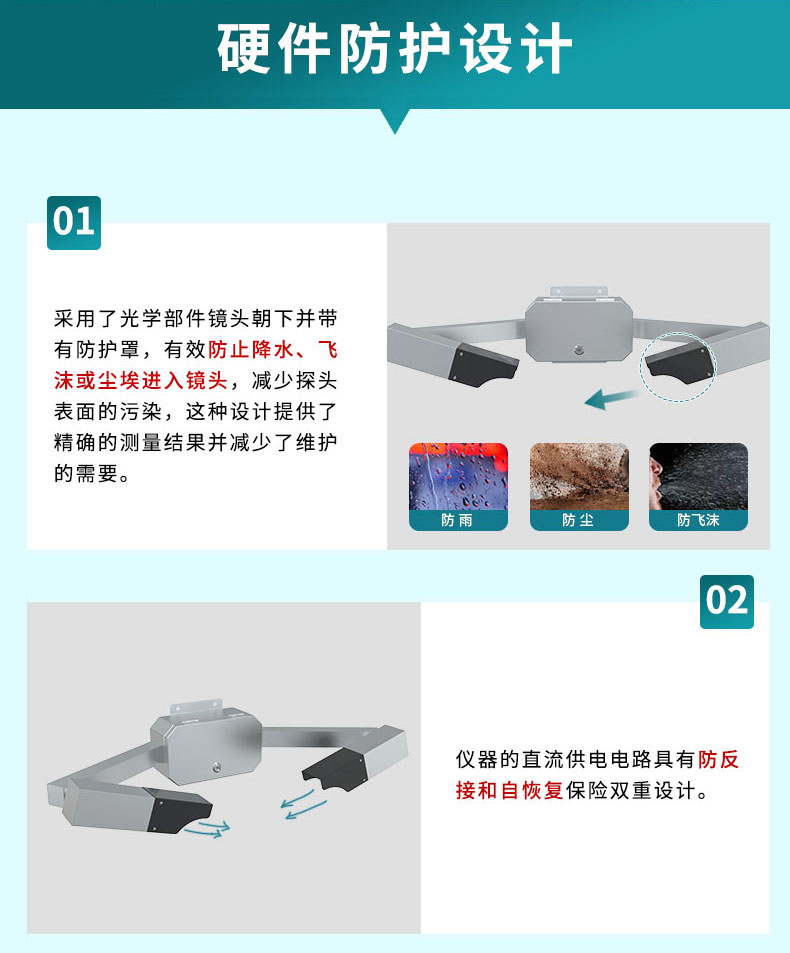 硬件防护设计

01

采用了光学部件镜头朝下并带有防护罩，有效防止降水、飞沫或尘埃进入镜头，减少探头表面的污染，这种设计提供了精确的测量结果并减少了维护的需要。

防雨

防尘

防飞沫

02

仪器的直流供电电路具有防反接和自恢复保险双重设计。