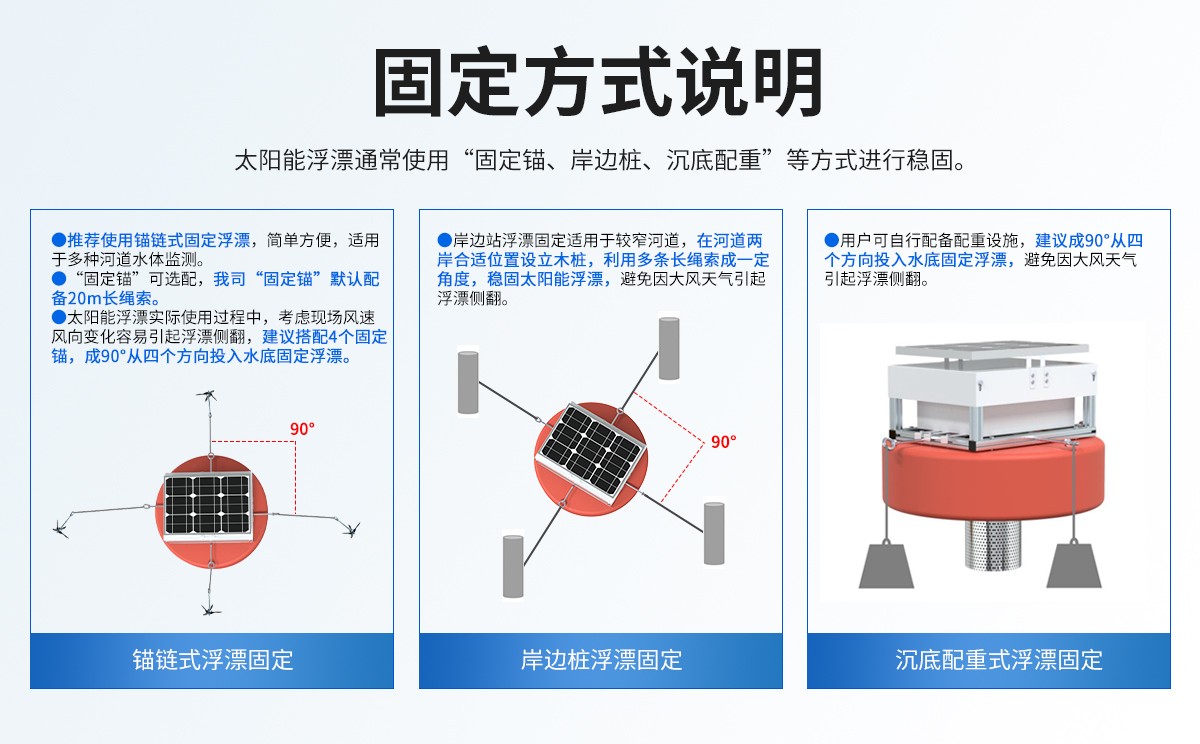 固定方式说明

太阳能浮漂通常使用“固定锚、岸边桩、沉底配重”等方式进行稳固。

●推荐使用锚链式固定浮漂，简单方便，适用于多种河道水体监测。
●“固定锚”可选配，我司“固定锚”默认配备20m长绳索。
●太阳能浮漂实际使用过程中，考虑现场风速风向变化容易引起浮漂侧翻，建议搭配4个固定锚，成90°从四个方向投入水底固定浮漂。

90°

锚链式浮漂固定

●岸边站浮漂固定适用于较窄河道，在河道两岸合适位置设立木桩，利用多条长绳索成一定角度，稳固太阳能浮漂，避免因大风天气引起浮漂侧翻。

90°

岸边桩浮漂固定

●用户可自行配备配重设施，建议成90°从四个方向投入水底固定浮漂，避免因大风天气引起浮漂侧翻。

沉底配重式浮漂固定