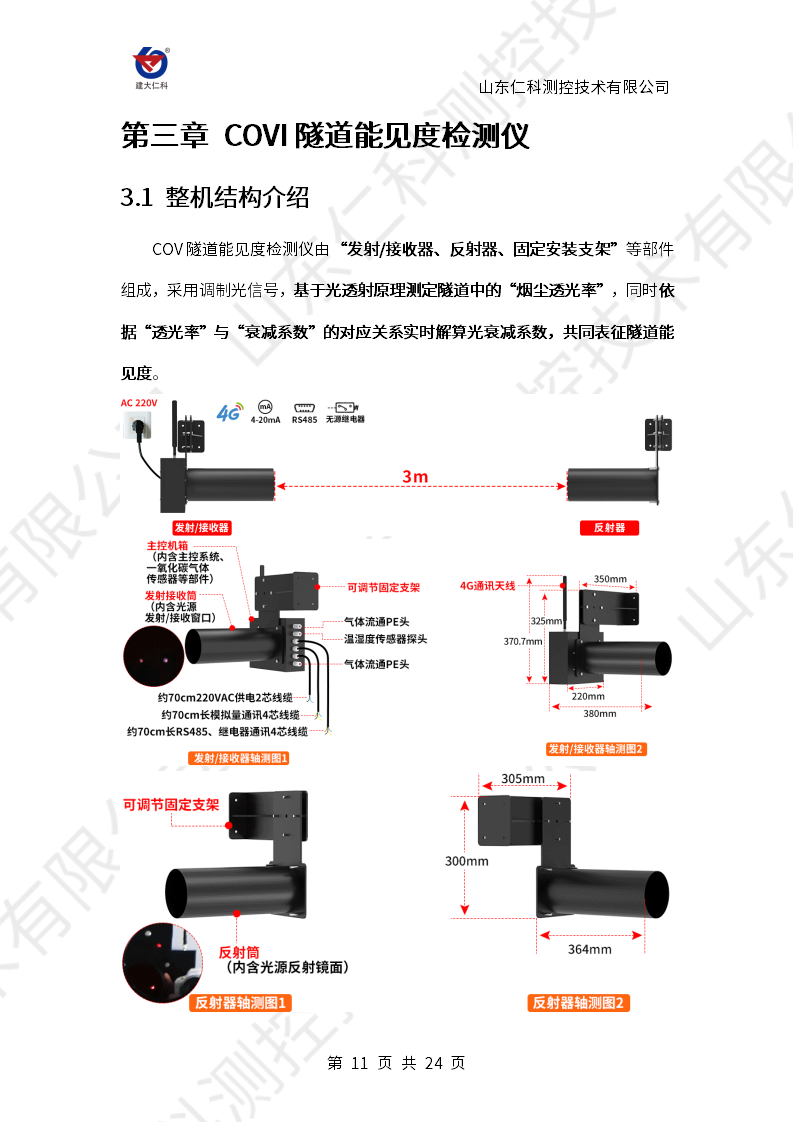 建大仁科

山东仁科测控技术有限公司

第三章 COVI 隧道能见度检测仪

3.1 整机结构介绍

COV 隧道能见度检测仪由“发射/接收器、反射器、固定安装支架”等部件组成，采用调制光信号，基于光透射原理测定隧道中的“烟尘透光率”，同时依据“透光率”与“衰减系数”的对应关系实时解算光衰减系数，共同表征隧道能见度。

AC 220V

4G

4-20mA

RS485

无源继电器

3m

发射/接收器

反射器

主控机箱
(内含主控系统、一氧化碳气体传感器等部件)

发射接收筒
(内含光源发射/接收窗口)

可调节固定支架

气体流通PE头

温湿度传感器探头

气体流通PE头

约70cm220VAC供电2芯线缆

约70cm长模拟量通讯4芯线缆

约70cm长RS485、继电器通讯4芯线缆

发射/接收器轴测图1

4G通讯天线

350mm

325mm

370.7mm

220mm

380mm

发射/接收器轴测图2

可调节固定支架

反射筒
(内含光源反射镜面)

反射器轴测图1

305mm

300mm

364mm

反射器轴测图2

第 11 页 共 24 页