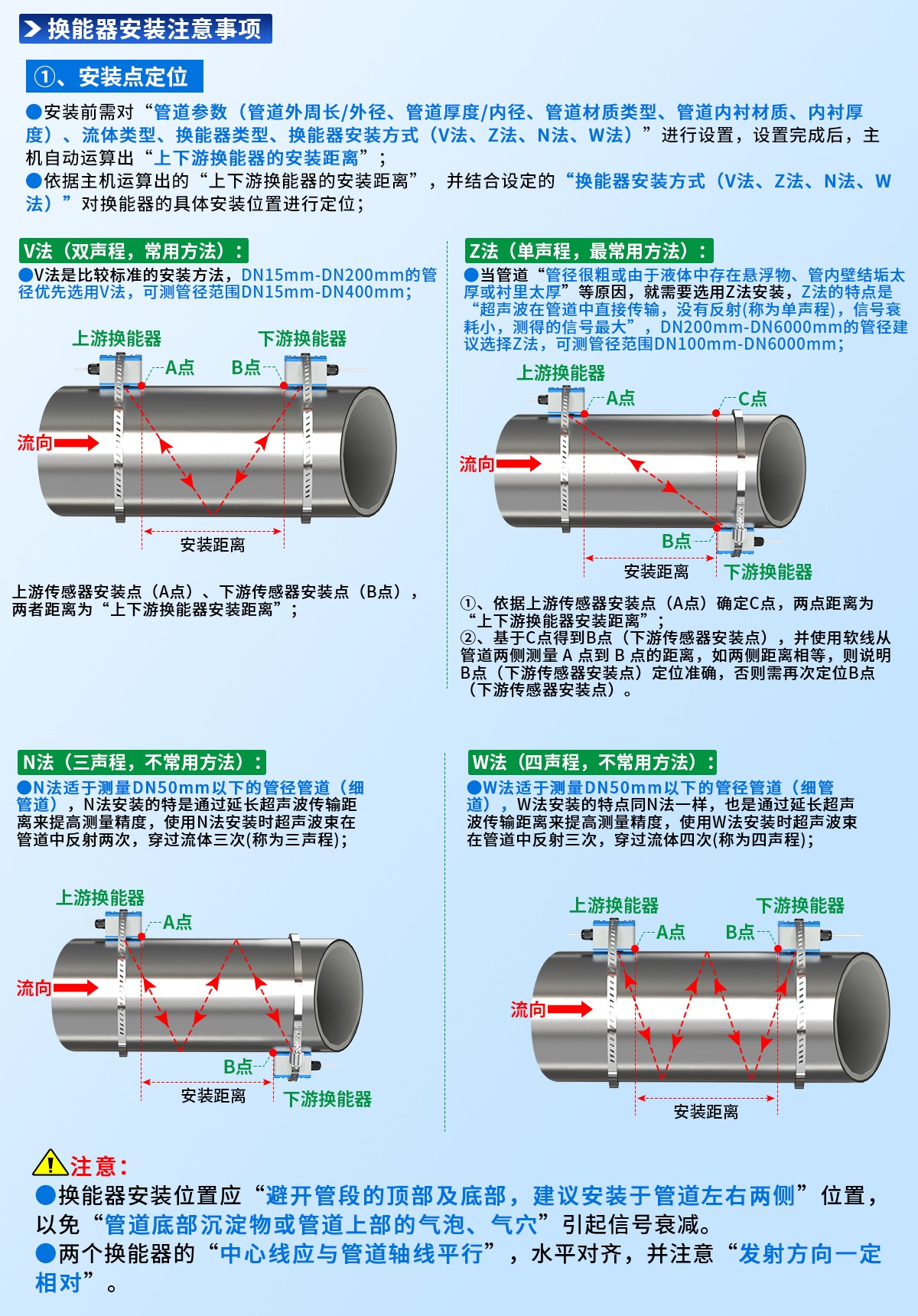 换能器安装注意事项

①、安装点定位

●安装前需对“管道参数（管道外周长/外径、管道厚度/内径、管道材质类型、管道内衬材质、内衬厚度）、流体类型、换能器类型、换能器安装方式（V法、Z法、N法、W法）”进行设置，设置完成后，主机自动运算出“上下游换能器的安装距离”；
●依据主机运算出的“上下游换能器的安装距离”，并结合设定的“换能器安装方式（V法、Z法、N法、W法）”对换能器的具体安装位置进行定位；

V法（双声程，常用方法）：
●V法是比较标准的安装方法，DN15mm-DN200mm的管径优先选用V法，可测管径范围DN15mm-DN400mm；

上游换能器
下游换能器
A点
B点
流向
安装距离

上游传感器安装点（A点）、下游传感器安装点（B点），两者距离为“上下游换能器安装距离”；

Z法（单声程，最常用方法）：
●当管道“管径很粗或由于液体中存在悬浮物、管内壁结垢太厚或衬里太厚”等原因，就需要选用Z法安装，Z法的特点是“超声波在管道中直接传输，没有反射(称为单声程)，信号衰耗小，测得的信号最大”，DN200mm-DN6000mm的管径建议选择Z法，可测管径范围DN100mm-DN6000mm；

上游换能器
A点
C点
流向
B点
安装距离
下游换能器

①、依据上游传感器安装点（A点）确定C点，两点距离为“上下游换能器安装距离”；
②、基于C点得到B点（下游传感器安装点），并使用软线从管道两侧测量 A 点到 B 点的距离，如两侧距离相等，则说明B点（下游传感器安装点）定位准确，否则需再次定位B点（下游传感器安装点）。

N法（三声程，不常用方法）：
●N法适于测量DN50mm以下的管径管道（细管道），N法安装的特是通过延长超声波传输距离来提高测量精度，使用N法安装时超声波束在管道中反射两次，穿过流体三次(称为三声程)；

上游换能器
A点
流向
B点
安装距离
下游换能器

W法（四声程，不常用方法）：
●W法适于测量DN50mm以下的管径管道（细管道），W法安装的特点同N法一样，也是通过延长超声波传输距离来提高测量精度，使用W法安装时超声波束在管道中反射三次，穿过流体四次(称为四声程)；

上游换能器
下游换能器
A点
B点
流向
安装距离

注意：
●换能器安装位置应“避开管段的顶部及底部，建议安装于管道左右两侧”位置，以免“管道底部沉淀物或管道上部的气泡、气穴”引起信号衰减。
●两个换能器的“中心线应与管道轴线平行”，水平对齐，并注意“发射方向一定相对”。