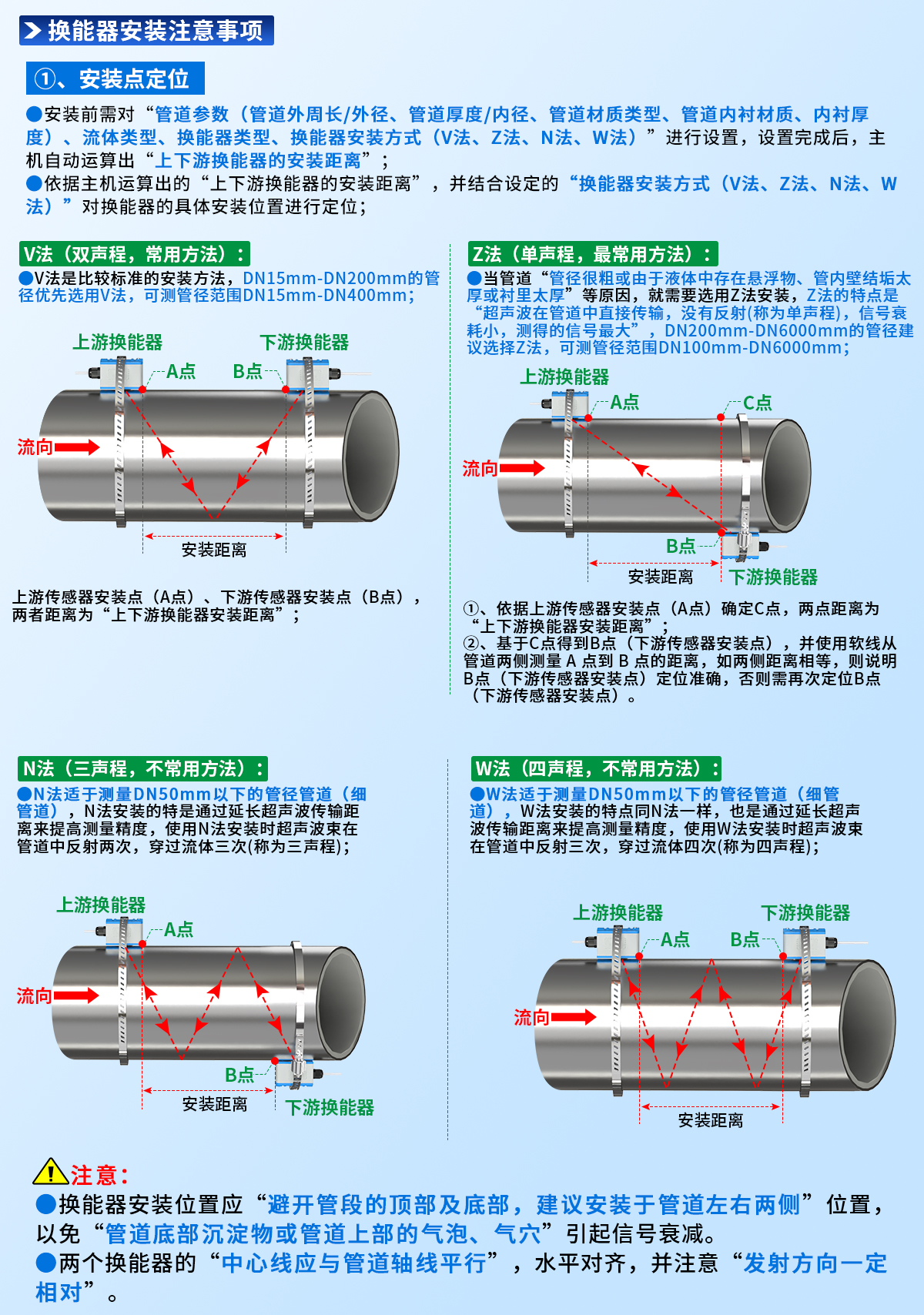 换能器安装注意事项

①、安装点定位

●安装前需对“管道参数（管道外周长/外径、管道厚度/内径、管道材质类型、管道内衬材质、内衬厚度）、流体类型、换能器类型、换能器安装方式（V法、Z法、N法、W法）”进行设置，设置完成后，主机自动运算出“上下游换能器的安装距离”；
●依据主机运算出的“上下游换能器的安装距离”，并结合设定的“换能器安装方式（V法、Z法、N法、W法）”对换能器的具体安装位置进行定位；

V法（双声程，常用方法）：
●V法是比较标准的安装方法，DN15mm-DN200mm的管径优先选用V法，可测管径范围DN15mm-DN400mm；

上游换能器
下游换能器
A点
B点
流向
安装距离

上游传感器安装点（A点）、下游传感器安装点（B点），两者距离为“上下游换能器安装距离”；

Z法（单声程，最常用方法）：
●当管道“管径很粗或由于液体中存在悬浮物、管内壁结垢太厚或衬里太厚”等原因，就需要选用Z法安装，Z法的特点是“超声波在管道中直接传输，没有反射(称为单声程)，信号衰耗小，测得的信号最大”，DN200mm-DN6000mm的管径建议选择Z法，可测管径范围DN100mm-DN6000mm;

上游换能器
A点
C点
流向
B点
安装距离
下游换能器

①、依据上游传感器安装点（A点）确定C点，两点距离为“上下游换能器安装距离”；
②、基于C点得到B点（下游传感器安装点），并使用软线从管道两侧测量 A 点到 B 点的距离，如两侧距离相等，则说明B点（下游传感器安装点）定位准确，否则需再次定位B点（下游传感器安装点）。

N法（三声程，不常用方法）：
●N法适于测量DN50mm以下的管径管道（细管道），N法安装的特是通过延长超声波传输距离来提高测量精度，使用N法安装时超声波束在管道中反射两次，穿过流体三次(称为三声程);

上游换能器
A点
流向
B点
安装距离
下游换能器

W法（四声程，不常用方法）：
●W法适于测量DN50mm以下的管径管道（细管道），W法安装的特点同N法一样，也是通过延长超声波传输距离来提高测量精度，使用W法安装时超声波束在管道中反射三次，穿过流体四次(称为四声程);

上游换能器
下游换能器
A点
B点
流向
安装距离

注意：
●换能器安装位置应“避开管段的顶部及底部，建议安装于管道左右两侧”位置，以免“管道底部沉淀物或管道上部的气泡、气穴”引起信号衰减。
●两个换能器的“中心线应与管道轴线平行”，水平对齐，并注意“发射方向一定相对”。