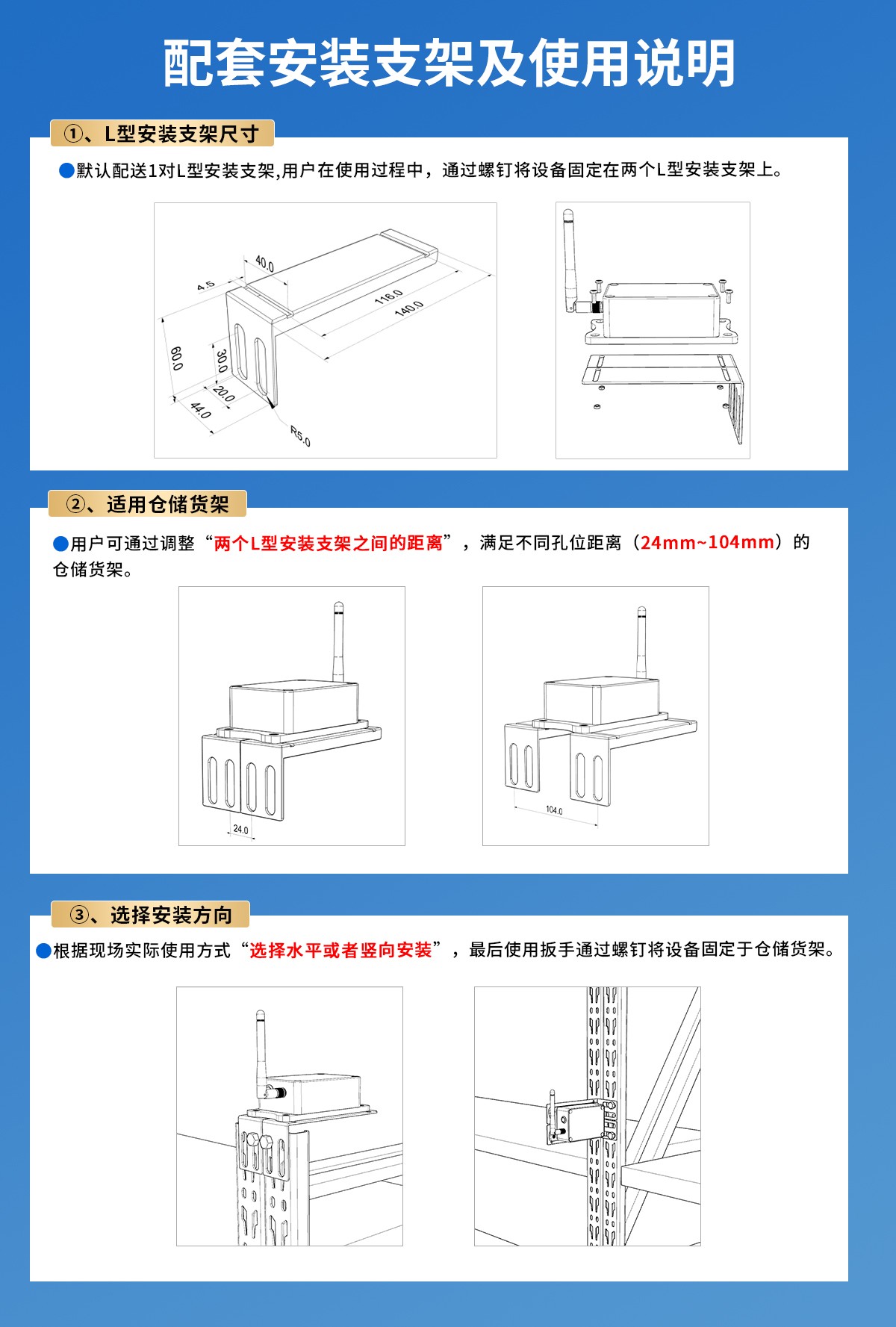 配套安装支架及使用说明

①、L型安装支架尺寸

●默认配送1对L型安装支架,用户在使用过程中，通过螺钉将设备固定在两个L型安装支架上。

40.0
4.5
116.0
140.0
60.0
30.0
20.0
44.0
R5.0

②、适用仓储货架

●用户可通过调整“两个L型安装支架之间的距离”，满足不同孔位距离（24mm~104mm）的仓储货架。

24.0

104.0

③、选择安装方向

●根据现场实际使用方式“选择水平或者竖向安装”，最后使用扳手通过螺钉将设备固定于仓储货架。